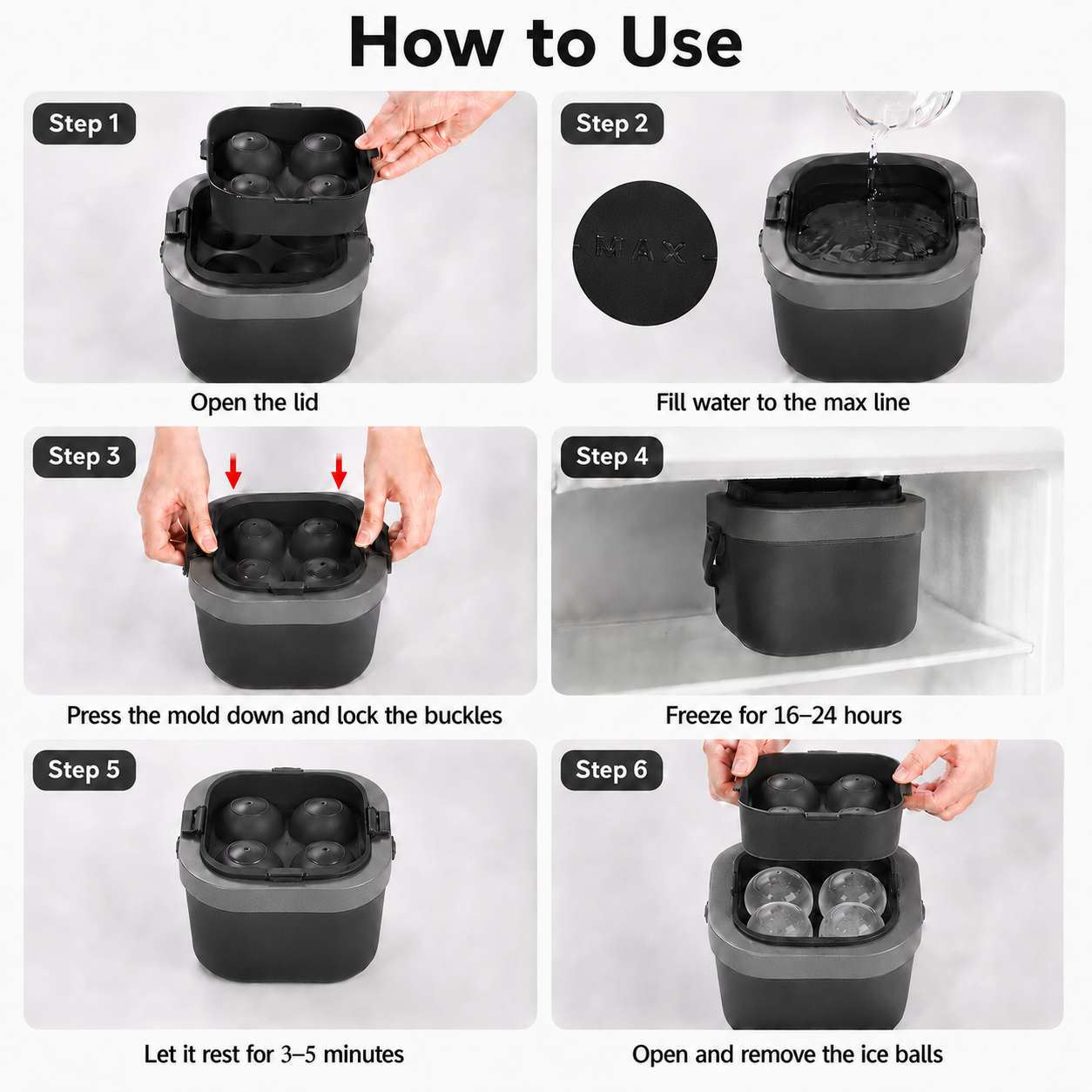 How to Use

Step 1

Open the lid

Step 2

MAX

Fill water to the max line

Step 3

Press the mold down and lock the buckles

Step 4

Freeze for 16–24 hours

Step 5

Let it rest for 3–5 minutes

Step 6

Open and remove the ice balls